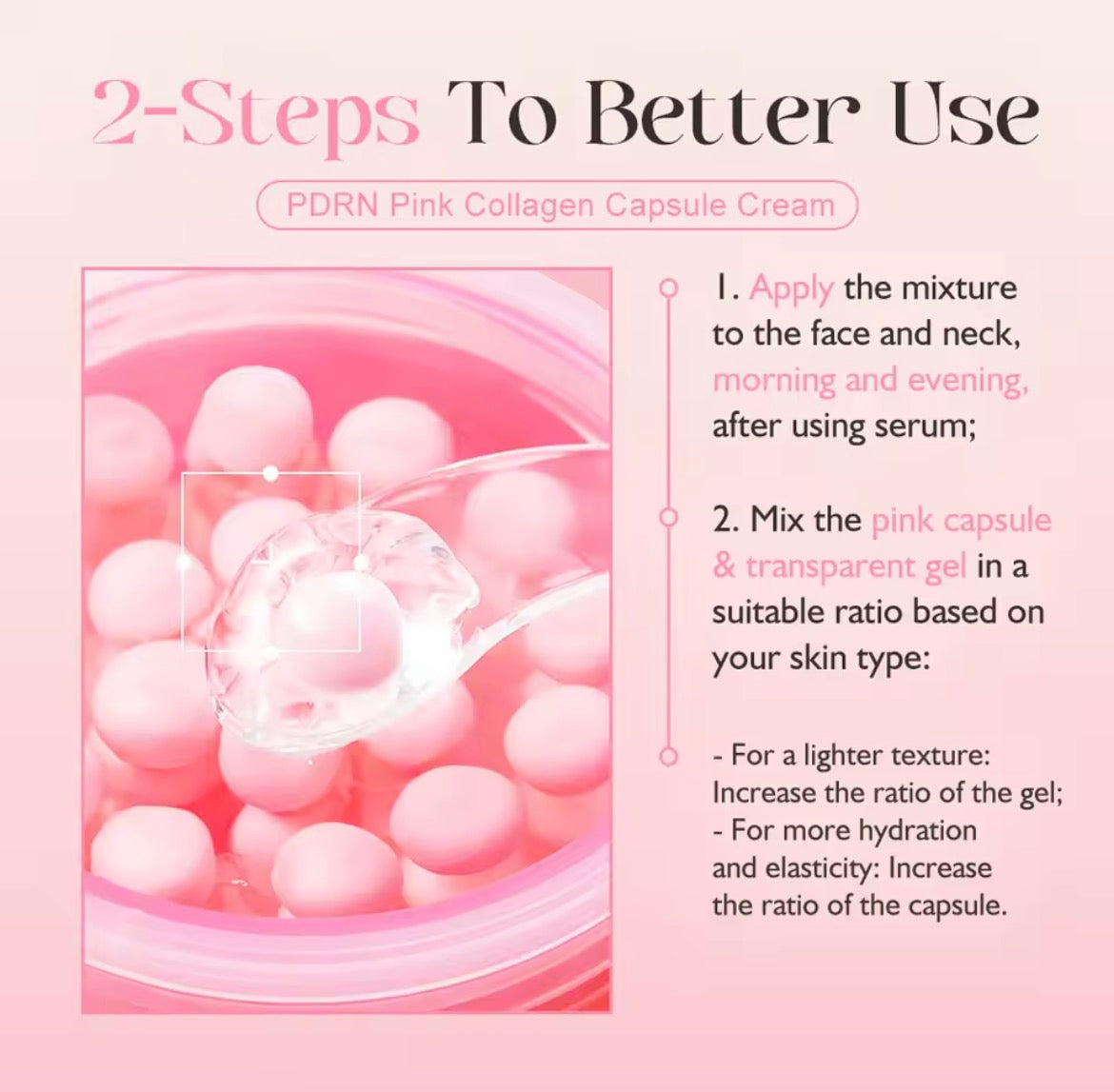 2-Steps To Better Use

PDRN Pink Collagen Capsule Cream

1. Apply the mixture to the face and neck, morning and evening, after using serum;

2. Mix the pink capsule & transparent gel in a suitable ratio based on your skin type:

- For a lighter texture: Increase the ratio of the gel;
- For more hydration and elasticity: Increase the ratio of the capsule.