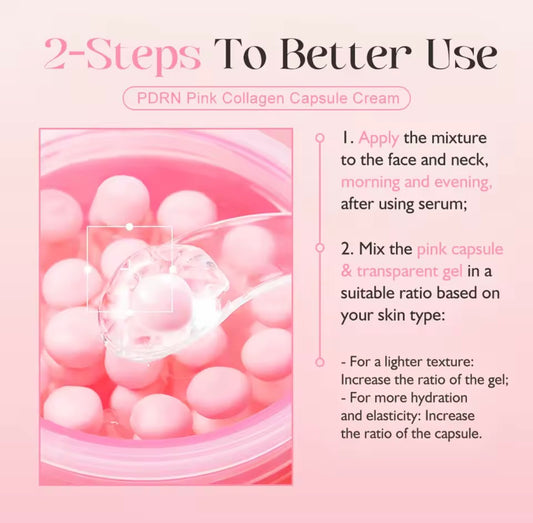 2-Steps To Better Use

PDRN Pink Collagen Capsule Cream

1. Apply the mixture to the face and neck, morning and evening, after using serum;

2. Mix the pink capsule & transparent gel in a suitable ratio based on your skin type:

- For a lighter texture: Increase the ratio of the gel;
- For more hydration and elasticity: Increase the ratio of the capsule.